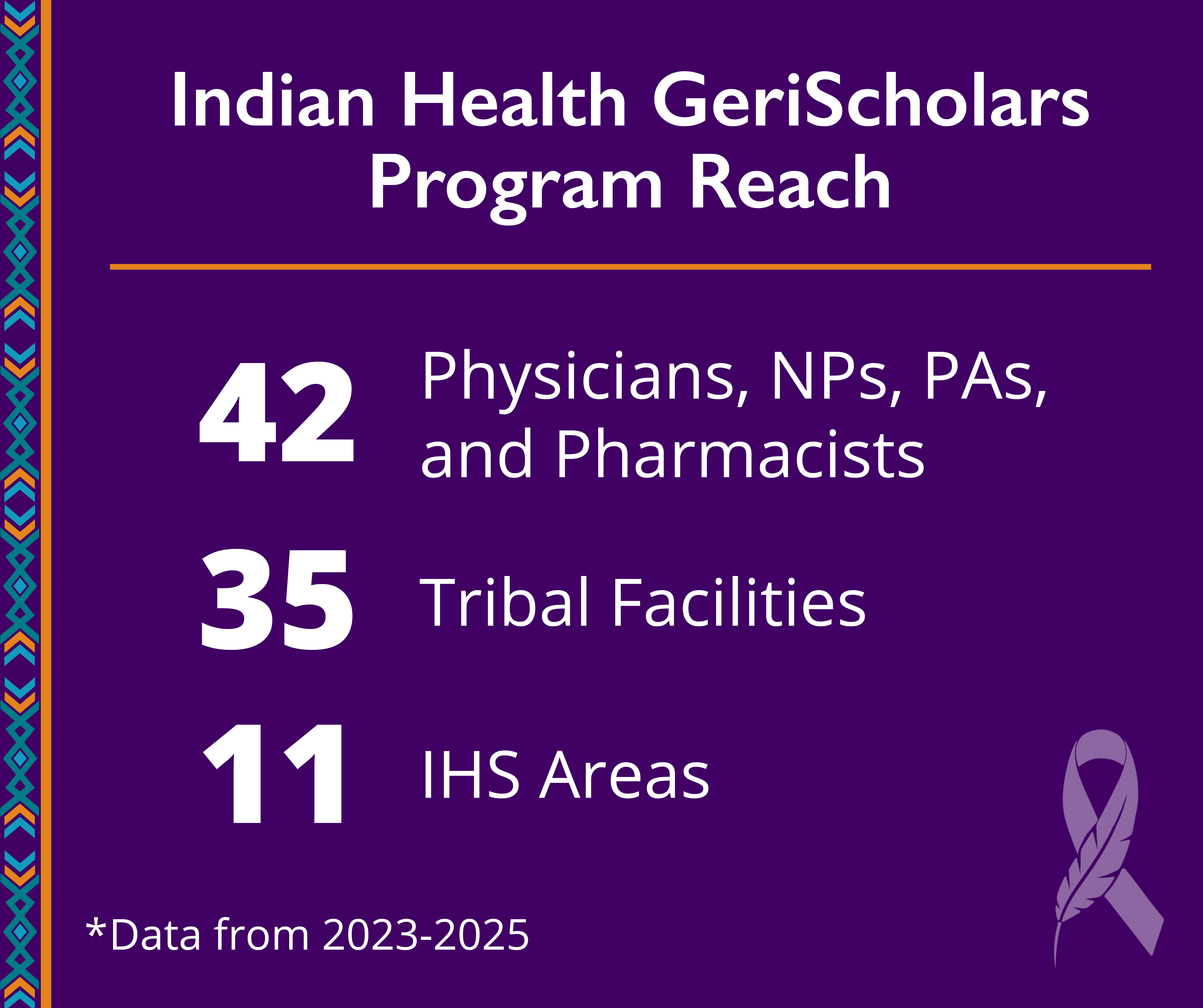 Indian Health GeriScholars Program Reach

42 Physicians, NPs, PAs, and Pharmacists

35 Tribal Facilities

11 IHS Areas

*Data from 2023-2025