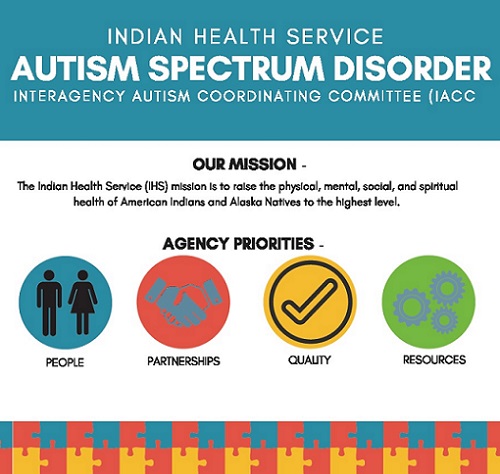 INDIAN HEALTH SERVICE
AUTISM SPECTRUM DISORDER
INTERAGENCY AUTISM COORDINATING COMMITTEE (IACC

OUR MISSION -
The Indian Health Service (IHS) mission is to raise the physical, mental, social, and spiritual health of American Indians and Alaska Natives to the highest level.

AGENCY PRIORITIES -

PEOPLE

PARTNERSHIPS

QUALITY

RESOURCES